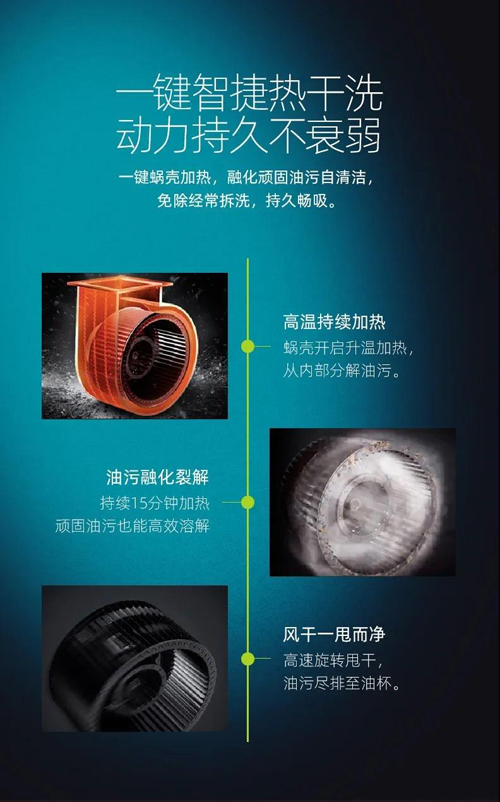 一键智捷热干洗
动力持久不衰弱

一键蜗壳加热，融化顽固油污自清洁，
免除经常拆洗，持久畅吸。

高温持续加热
蜗壳开启升温加热，
从内部分解油污。

油污融化裂解
持续15分钟加热
顽固油污也能高效溶解

风干一甩而净
高速旋转甩干，
油污尽排至油杯。