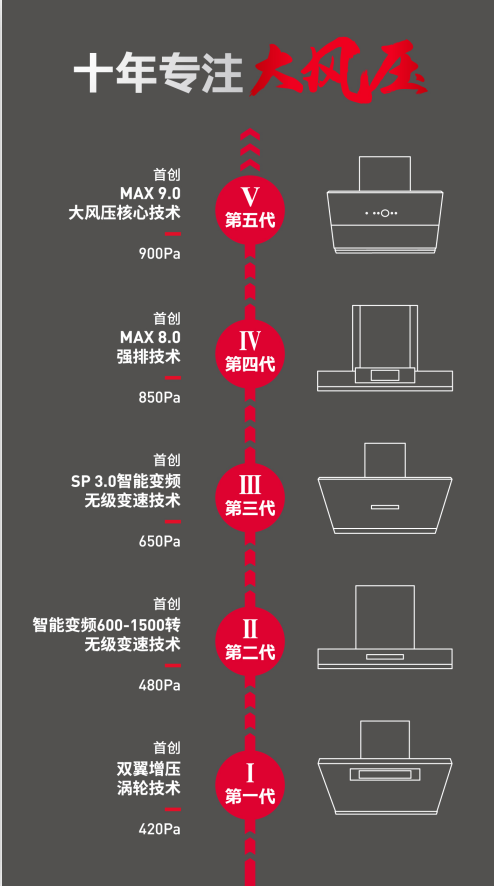 十年专注大风压

首创
MAX 9.0
大风压核心技术
900Pa

V
第五代

首创
MAX 8.0
强排技术
850Pa

IV
第四代

首创
SP 3.0智能变频
无级变速技术
650Pa

III
第三代

首创
智能变频600-1500转
无级变速技术
480Pa

II
第二代

首创
双翼增压
涡轮技术
420Pa

I
第一代